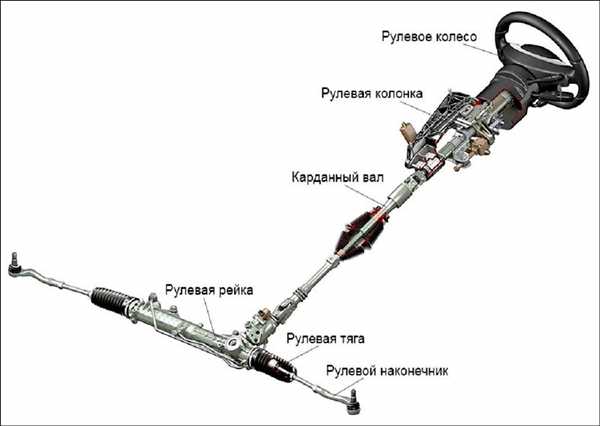 Рулевое колесо

Рулевая колонка

Карданный вал

Рулевая рейка

Рулевая тяга

Рулевой наконечник