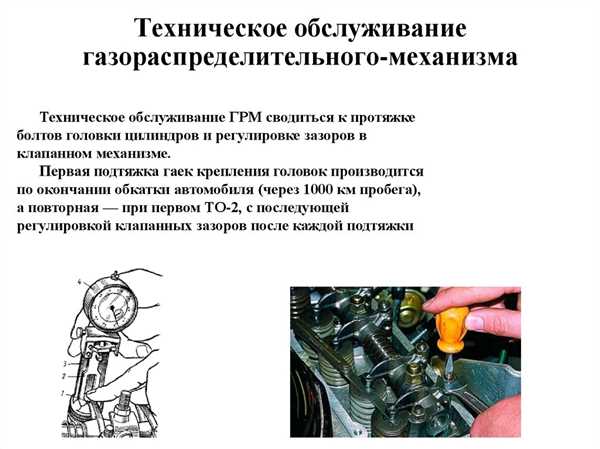 Техническое обслуживание газораспределительного-механизма

Техническое обслуживание ГРМ сводиться к протяжке болтов головки цилиндров и регулировке зазоров в клапанном механизме.

Первая подтяжка гаек крепления головок производится по окончании обкатки автомобиля (через 1000 км пробега), а повторная — при первом ТО-2, с последующей регулировкой клапанных зазоров после каждой подтяжки

4
3
2
1